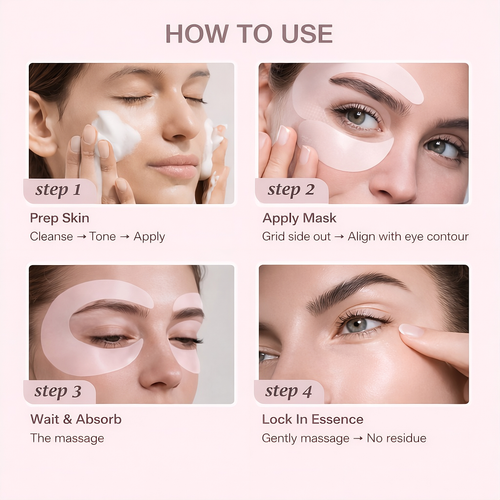 HOW TO USE

step 1

Prep Skin

Cleanse → Tone → Apply

step 2

Apply Mask

Grid side out → Align with eye contour

step 3

Wait & Absorb

The massage

step 4

Lock In Essence

Gently massage → No residue